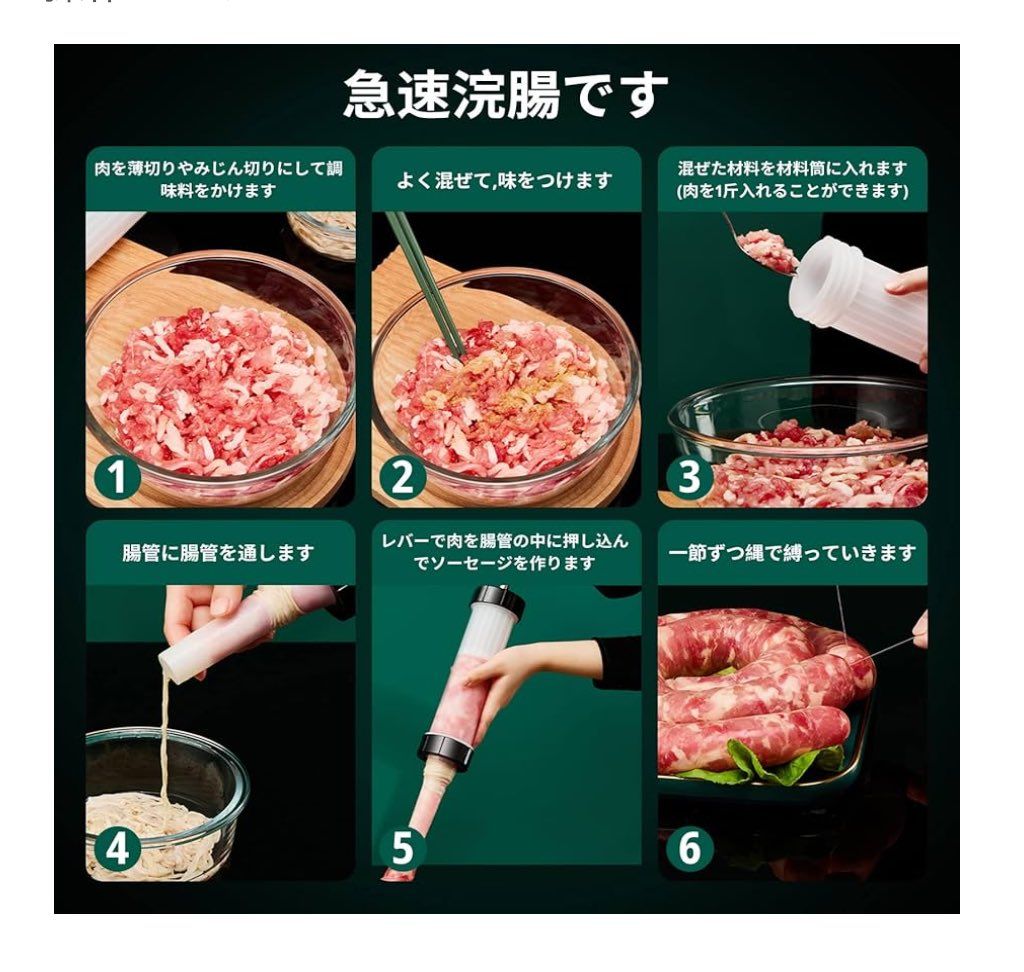 急速浣腸です

肉を薄切りやみじん切りにして調味料をかけます

1

よく混ぜて,味をつけます

2

混ぜた材料を材料筒に入れます
(肉を1斤入れることができます)

3

腸管に腸管を通します

4

レバーで肉を腸管の中に押し込んでソーセージを作ります

5

一節ずつ縄で縛っていきます

6